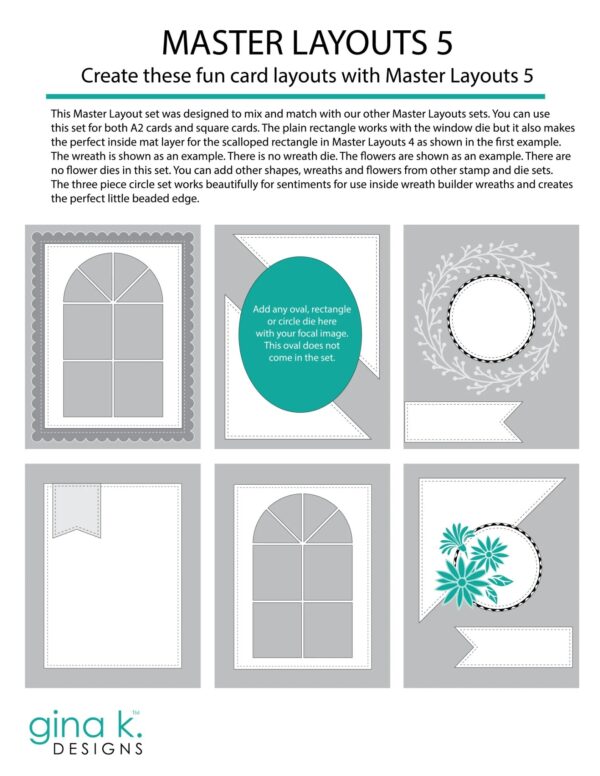 MASTER LAYOUTS 5

Create these fun card layouts with Master Layouts 5

This Master Layout set was designed to mix and match with our other Master Layouts sets. You can use this set for both A2 cards and square cards. The plain rectangle works with the window die but it also makes the perfect inside mat layer for the scalloped rectangle in Master Layouts 4 as shown in the first example. The wreath is shown as an example. There is no wreath die. The flowers are shown as an example. There are no flower dies in this set. You can add other shapes, wreaths and flowers from other stamp and die sets. The three piece circle set works beautifully for sentiments for use inside wreath builder wreaths and creates the perfect little beaded edge.

Add any oval, rectangle or circle die here with your focal image. This oval does not come in the set.

gina k. DESIGNS