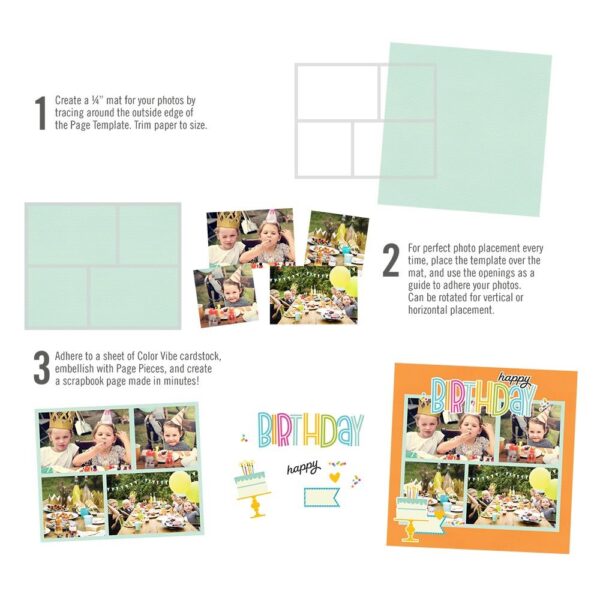 1 Create a ¼" mat for your photos by tracing around the outside edge of the Page Template. Trim paper to size.

2 For perfect photo placement every time, place the template over the mat, and use the openings as a guide to adhere your photos. Can be rotated for vertical or horizontal placement.

3 Adhere to a sheet of Color Vibe cardstock, embellish with Page Pieces, and create a scrapbook page made in minutes!

BIRTHDAY

happy

happy

BIRTHDAY